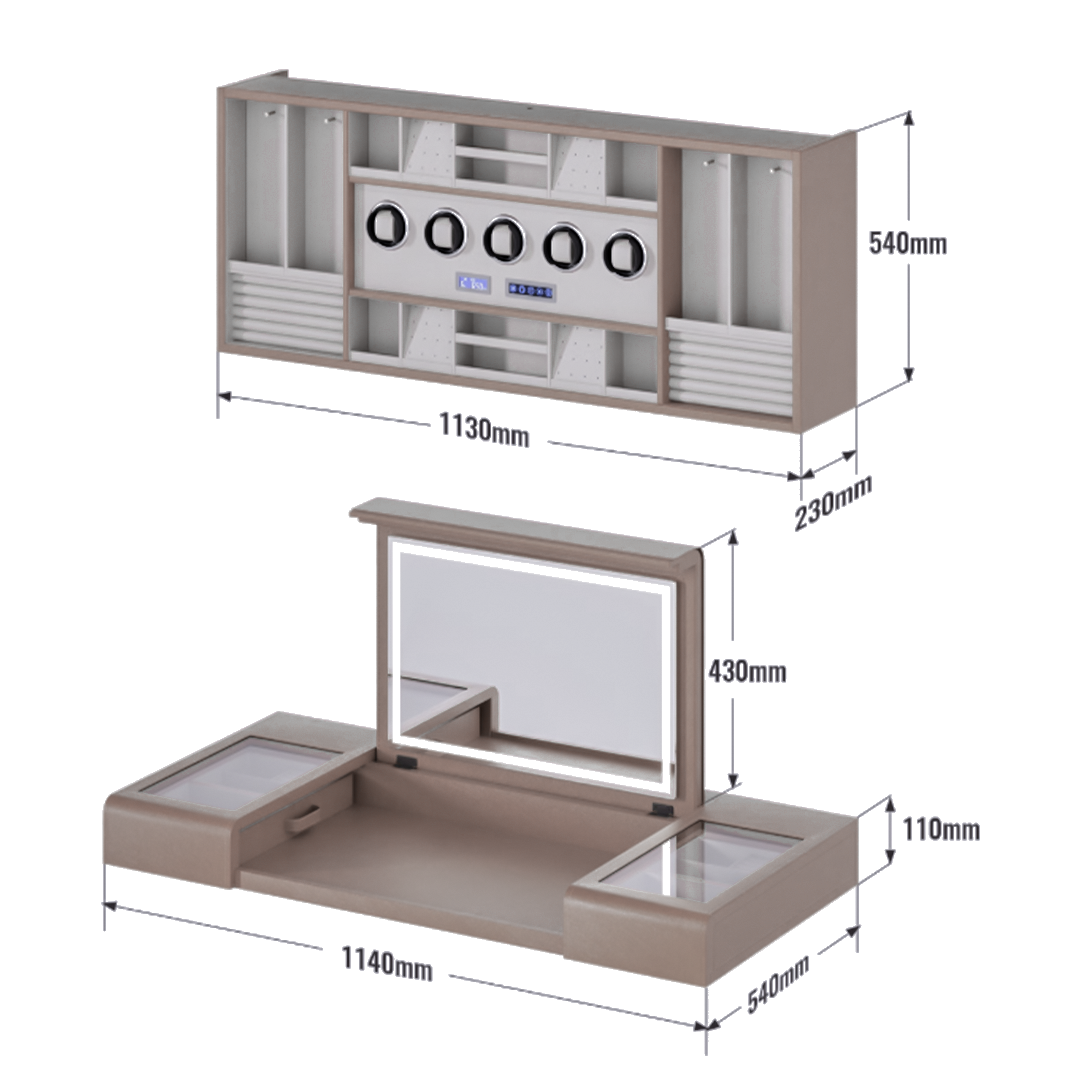 540mm

1130mm

230mm

430mm

110mm

1140mm

540mm